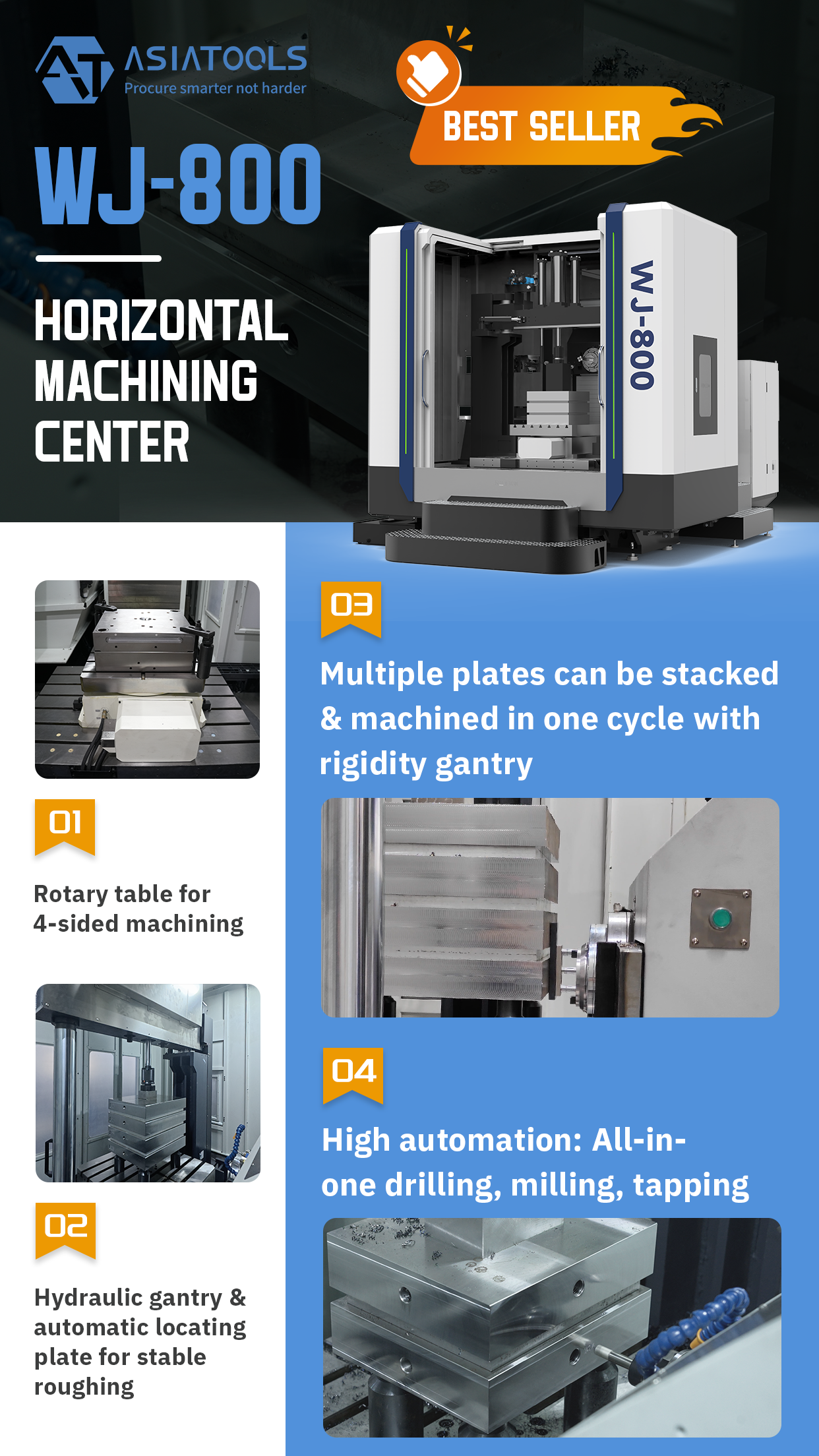 ASIATOOLS
Procure smarter not harder

BEST SELLER

WJ-800

HORIZONTAL MACHINING CENTER

WJ-800

01

Rotary table for 4-sided machining

02

Hydraulic gantry & automatic locating plate for stable roughing

03

Multiple plates can be stacked & machined in one cycle with rigidity gantry

04

High automation: All-in-one drilling, milling, tapping